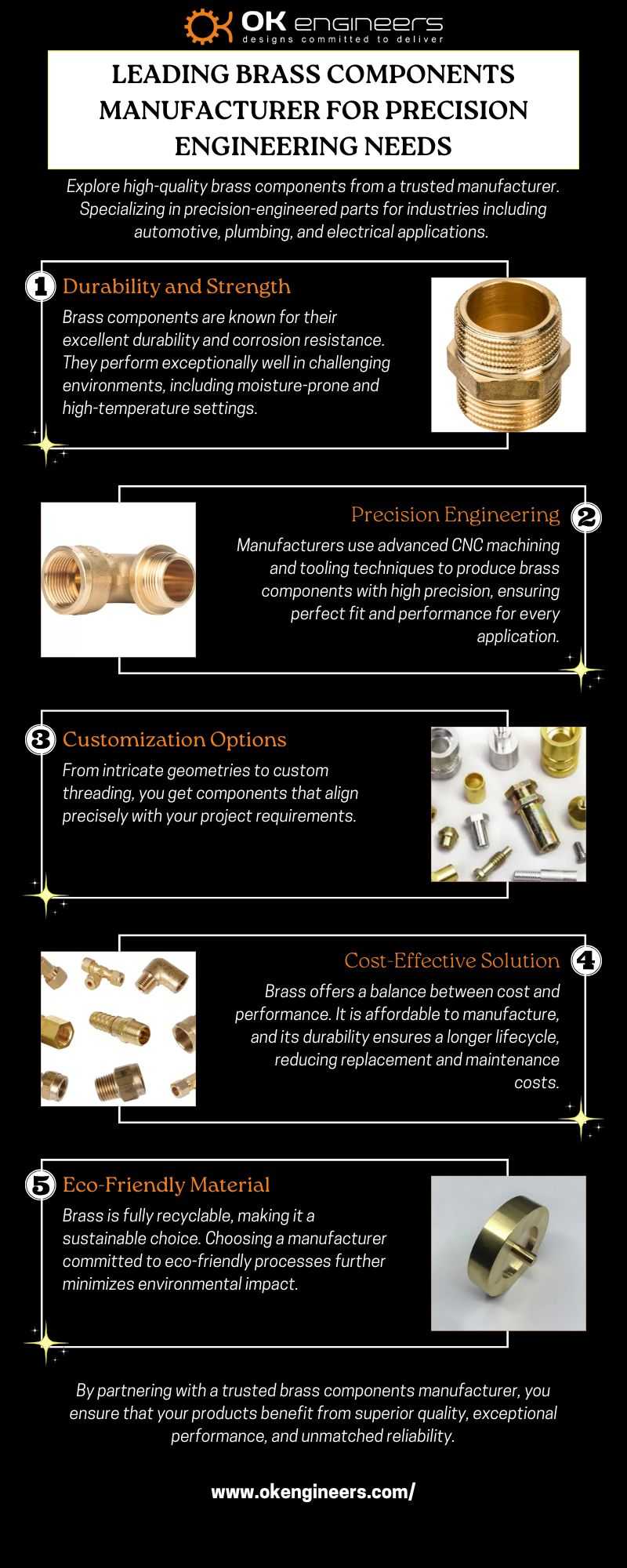 OK engineers
designs committed to deliver

LEADING BRASS COMPONENTS MANUFACTURER FOR PRECISION ENGINEERING NEEDS

Explore high-quality brass components from a trusted manufacturer. Specializing in precision-engineered parts for industries including automotive, plumbing, and electrical applications.

1 Durability and Strength

Brass components are known for their excellent durability and corrosion resistance. They perform exceptionally well in challenging environments, including moisture-prone and high-temperature settings.

Precision Engineering 2

Manufacturers use advanced CNC machining and tooling techniques to produce brass components with high precision, ensuring perfect fit and performance for every application.

3 Customization Options

From intricate geometries to custom threading, you get components that align precisely with your project requirements.

Cost-Effective Solution 4

Brass offers a balance between cost and performance. It is affordable to manufacture, and its durability ensures a longer lifecycle, reducing replacement and maintenance costs.

5 Eco-Friendly Material

Brass is fully recyclable, making it a sustainable choice. Choosing a manufacturer committed to eco-friendly processes further minimizes environmental impact.

By partnering with a trusted brass components manufacturer, you ensure that your products benefit from superior quality, exceptional performance, and unmatched reliability.

www.okengineers.com/